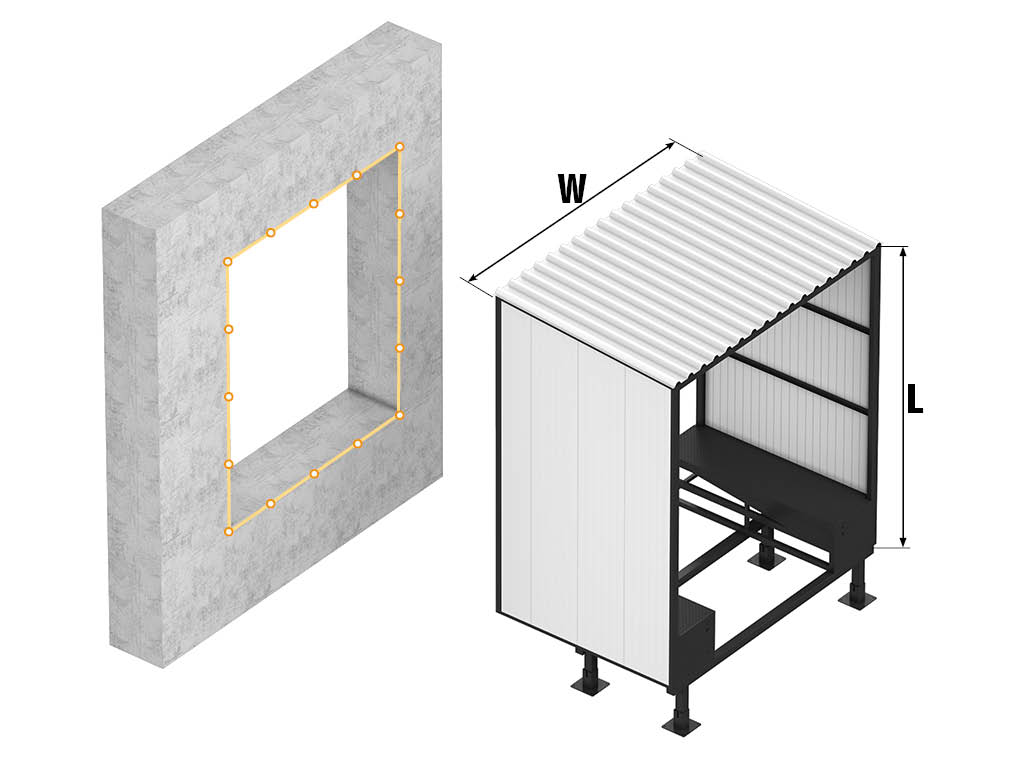 W

L